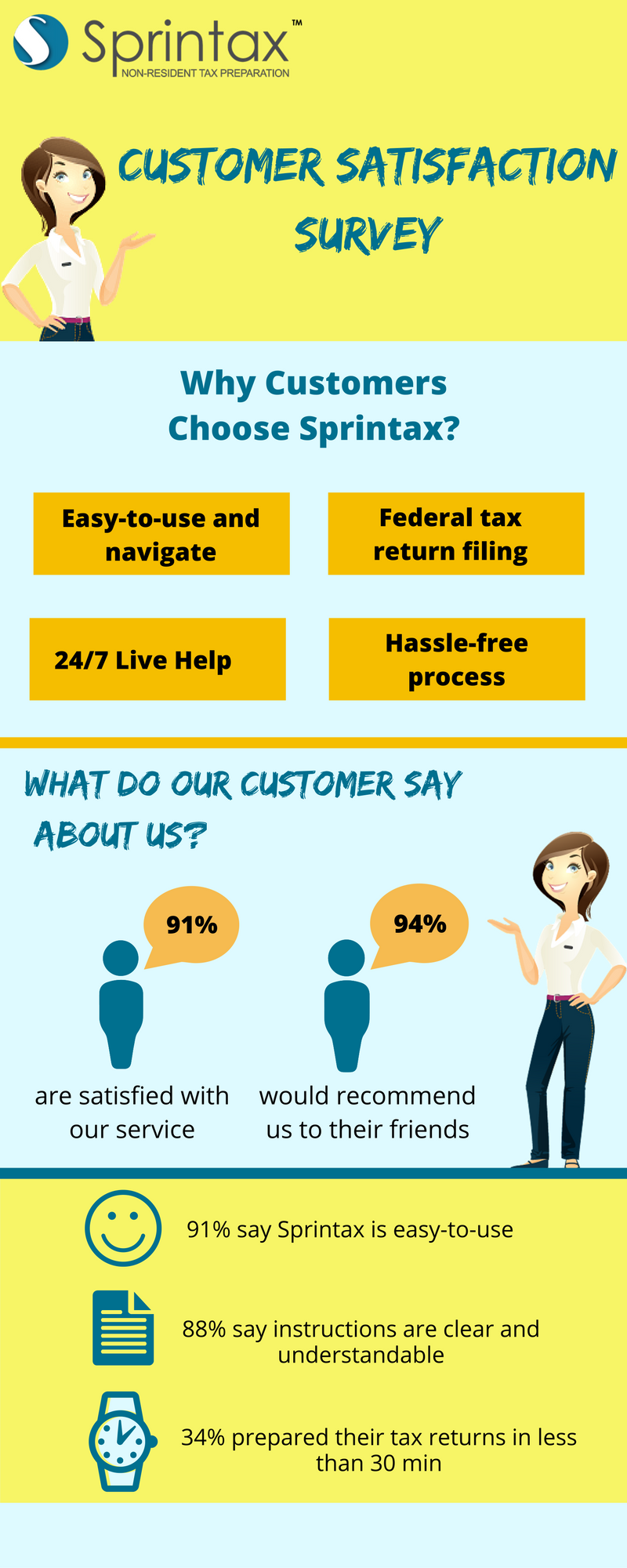 Sprintax™
NON-RESIDENT TAX PREPARATION

CUSTOMER SATISFACTION SURVEY

Why Customers Choose Sprintax?

Easy-to-use and navigate

Federal tax return filing

24/7 Live Help

Hassle-free process

WHAT DO OUR CUSTOMER SAY ABOUT US?

91%

are satisfied with our service

94%

would recommend us to their friends

91% say Sprintax is easy-to-use

88% say instructions are clear and understandable

34% prepared their tax returns in less than 30 min