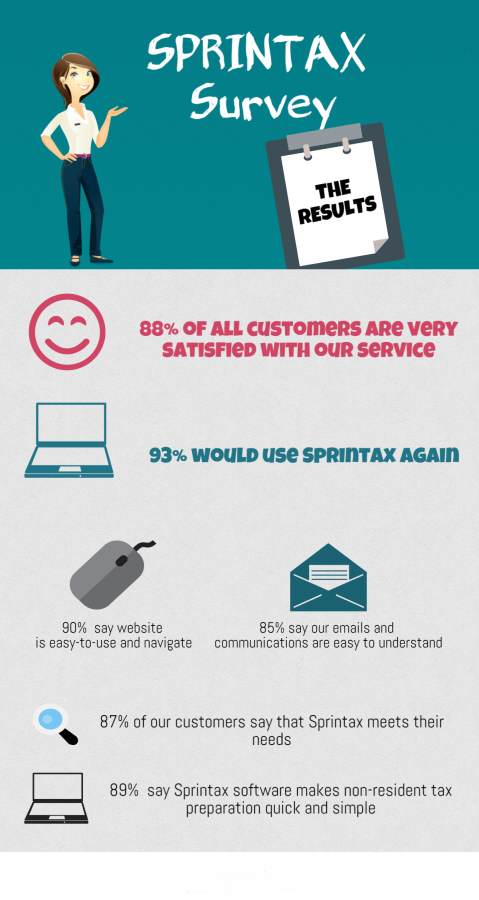 SPRINTAX Survey

THE RESULTS

88% OF ALL CUSTOMERS ARE VERY SATISFIED WITH OUR SERVICE

93% WOULD USE SPRINTAX AGAIN

90% say website is easy-to-use and navigate

85% say our emails and communications are easy to understand

87% of our customers say that Sprintax meets their needs

89% say Sprintax software makes non-resident tax preparation quick and simple